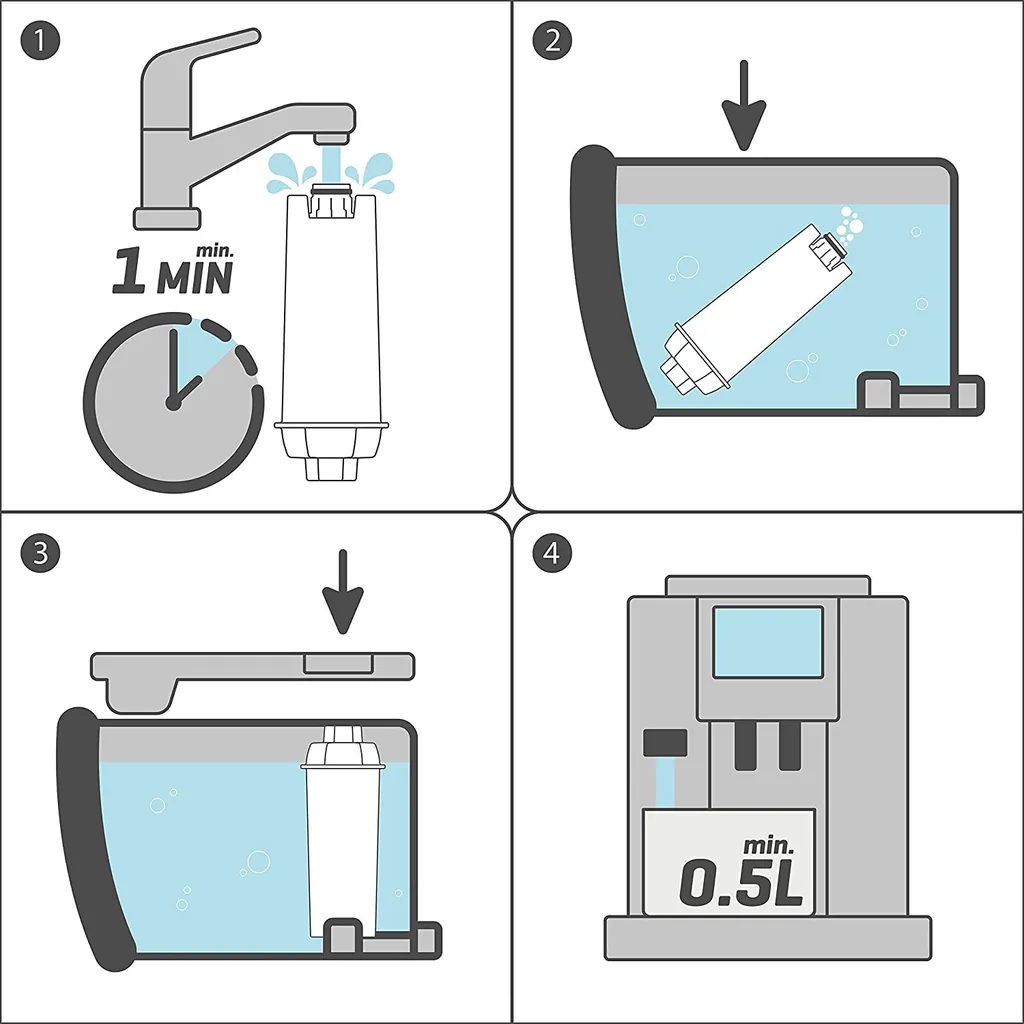 1

min.
1 MIN

2

3

4

min.
0.5L